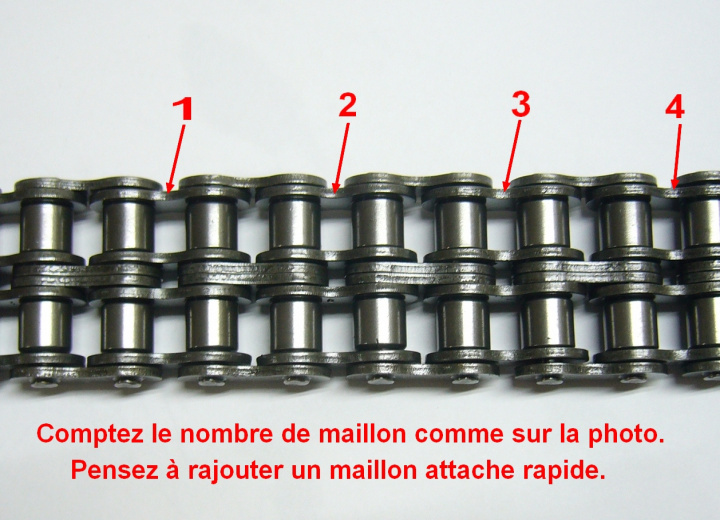 1
2
3
4

Comptez le nombre de maillon comme sur la photo.
Pensez à rajouter un maillon attache rapide.